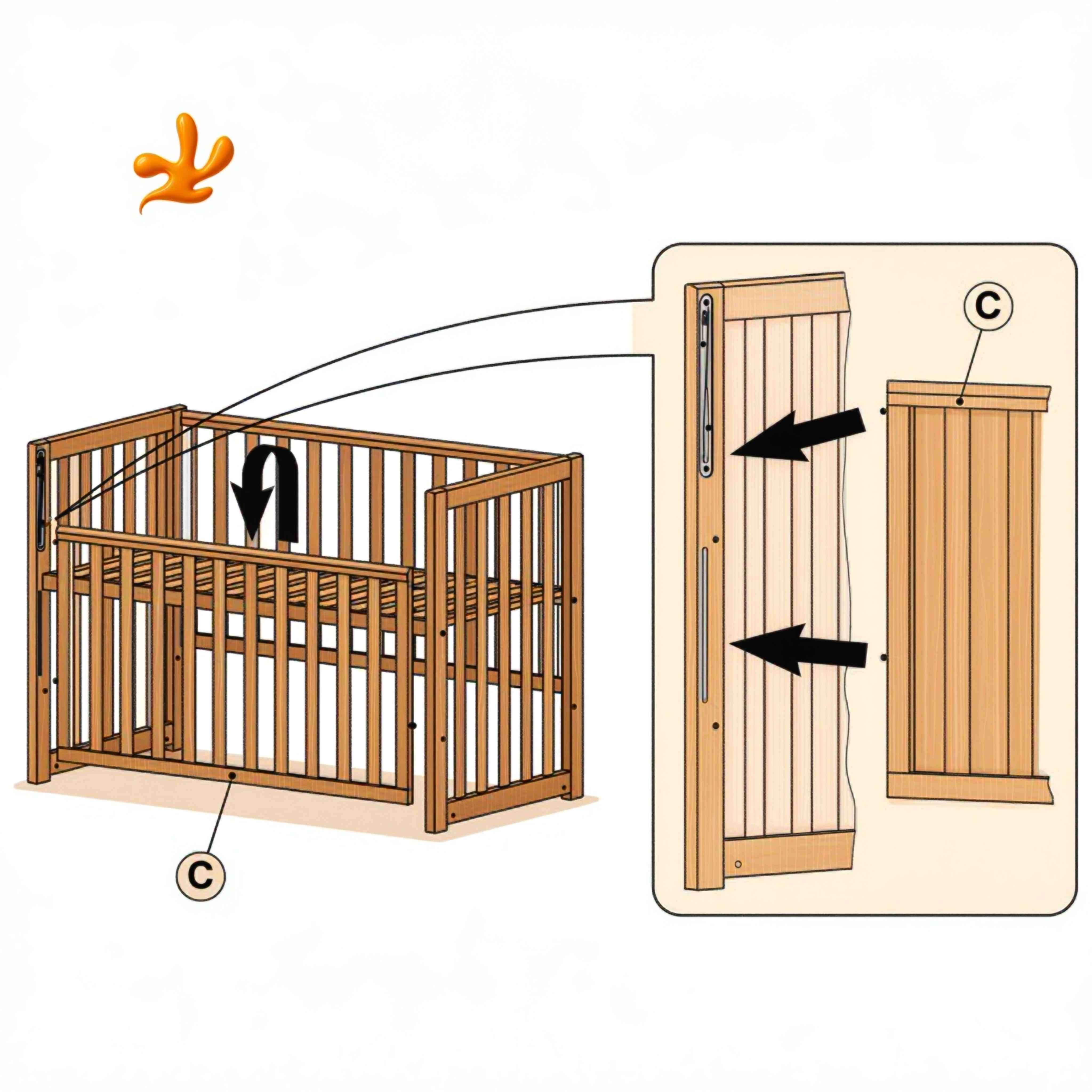 C

C